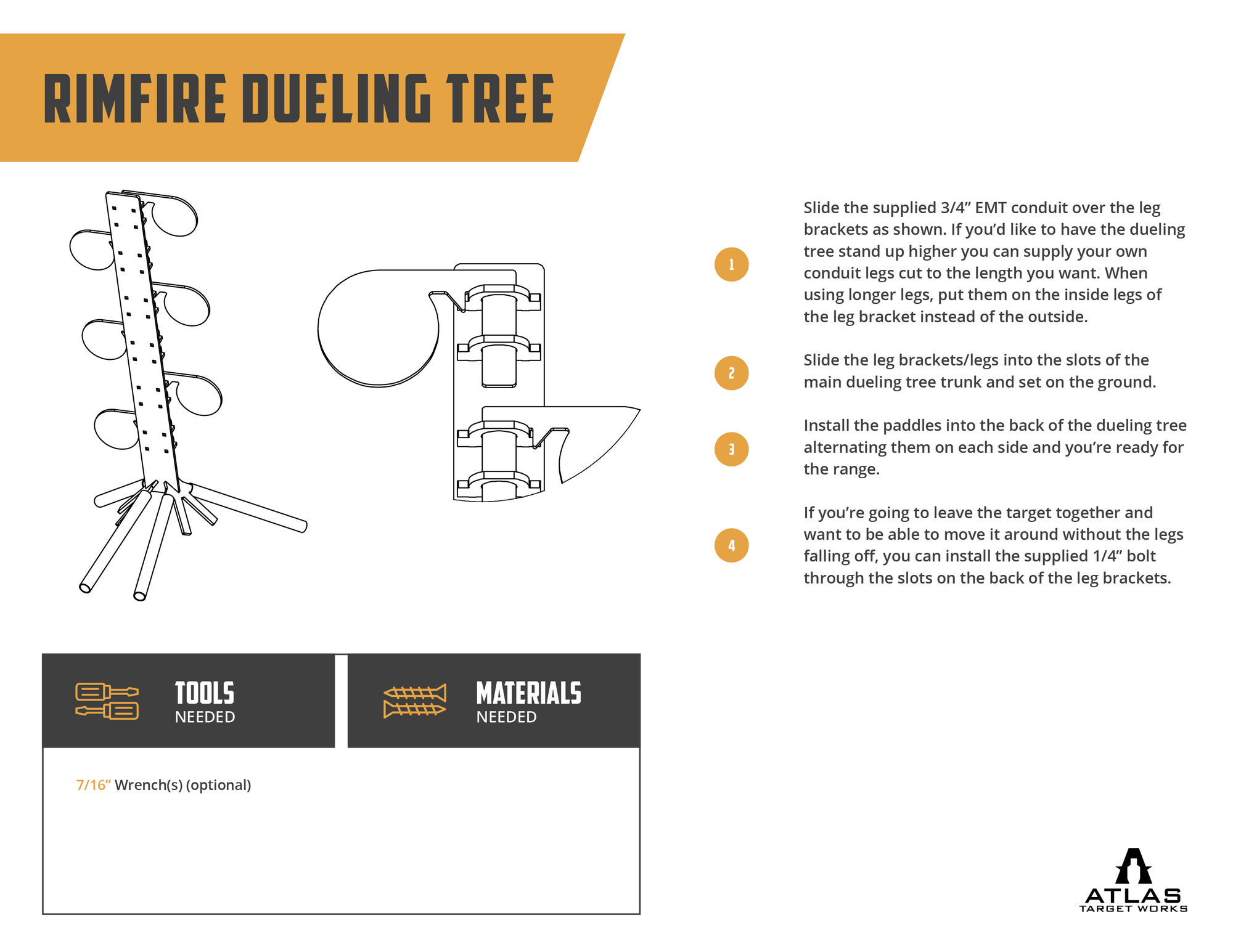 RIMFIRE DUELING TREE

1 Slide the supplied 3/4” EMT conduit over the leg brackets as shown. If you’d like to have the dueling tree stand up higher you can supply your own conduit legs cut to the length you want. When using longer legs, put them on the inside legs of the leg bracket instead of the outside.

2 Slide the leg brackets/legs into the slots of the main dueling tree trunk and set on the ground.

3 Install the paddles into the back of the dueling tree alternating them on each side and you’re ready for the range.

4 If you’re going to leave the target together and want to be able to move it around without the legs falling off, you can install the supplied 1/4” bolt through the slots on the back of the leg brackets.

TOOLS NEEDED

MATERIALS NEEDED

7/16” Wrench(s) (optional)

ATLAS TARGET WORKS