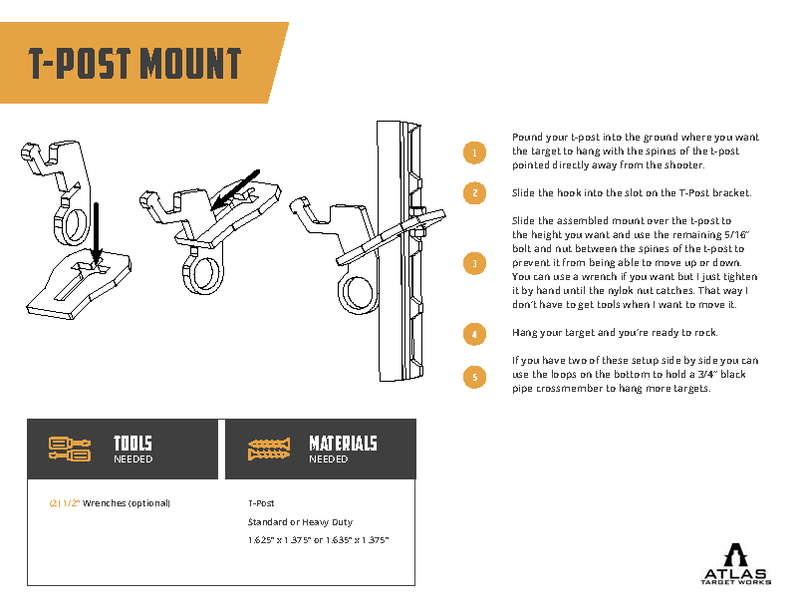 T-POST MOUNT

1 Pound your t-post into the ground where you want the target to hang with the spines of the t-post pointed directly away from the shooter.

2 Slide the hook into the slot on the T-Post bracket.

3 Slide the assembled mount over the t-post to the height you want and use the remaining 5/16" bolt and nut between the spines of the t-post to prevent it from being able to move up or down. You can use a wrench if you want but I just tighten it by hand until the nylok nut catches. That way I don't have to get tools when I want to move it.

4 Hang your target and you're ready to rock.

5 If you have two of these setup side by side you can use the loops on the bottom to hold a 3/4" black pipe crossmember to hang more targets.

TOOLS NEEDED

(2) 1/2" Wrenches (optional)

MATERIALS NEEDED

T-Post

Standard or Heavy Duty

1.625" x 1.375" or 1.635" x 1.375"

ATLAS TARGET WORKS