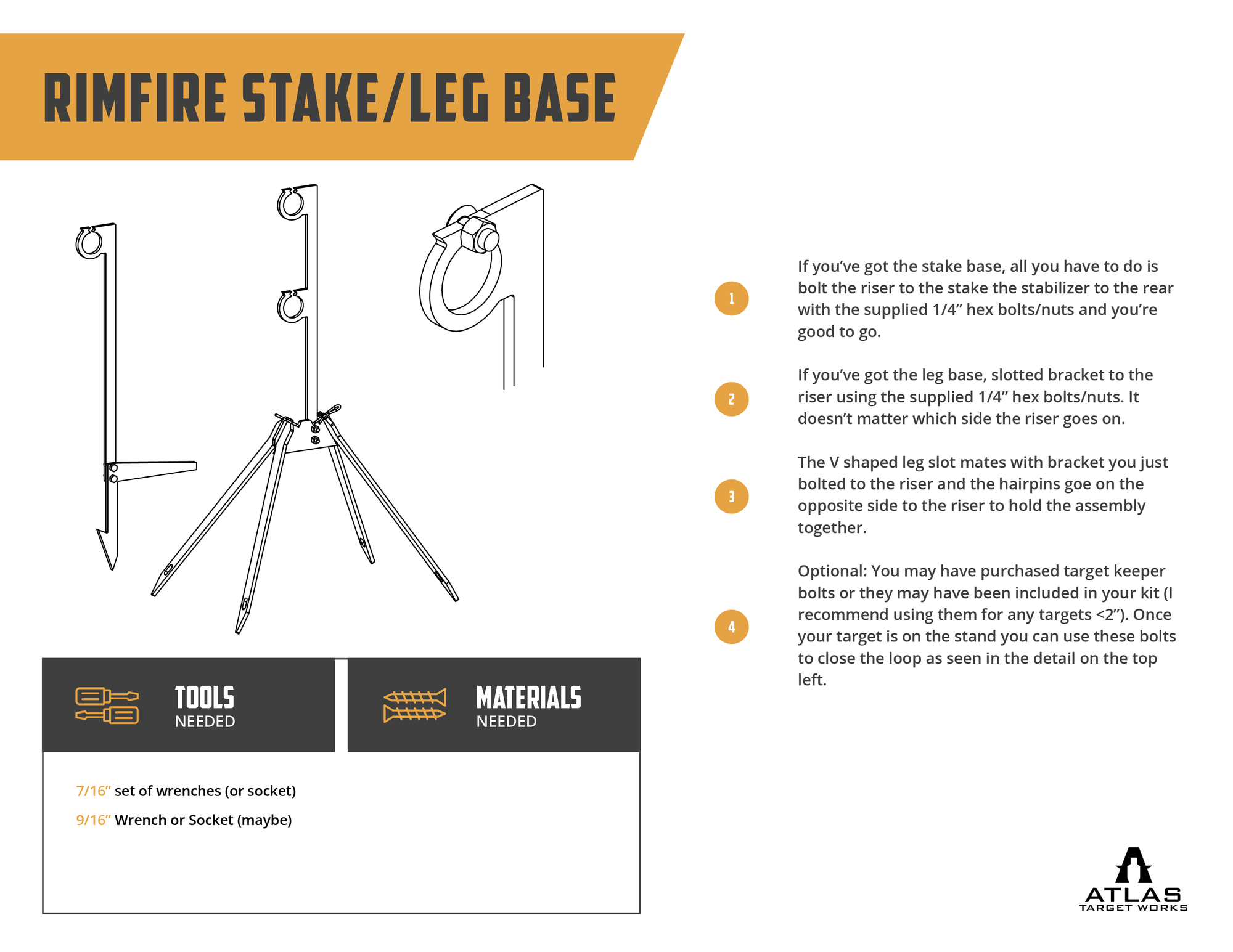 RIMFIRE STAKE/LEG BASE

1
If you've got the stake base, all you have to do is bolt the riser to the stake the stabilizer to the rear with the supplied 1/4" hex bolts/nuts and you're good to go.

2
If you've got the leg base, slotted bracket to the riser using the supplied 1/4" hex bolts/nuts. It doesn't matter which side the riser goes on.

3
The V shaped leg slot mates with bracket you just bolted to the riser and the hairpins goe on the opposite side to the riser to hold the assembly together.

4
Optional: You may have purchased target keeper bolts or they may have been included in your kit (I recommend using them for any targets <2"). Once your target is on the stand you can use these bolts to close the loop as seen in the detail on the top left.

TOOLS NEEDED

MATERIALS NEEDED

7/16" set of wrenches (or socket)

9/16" Wrench or Socket (maybe)

ATLAS TARGET WORKS