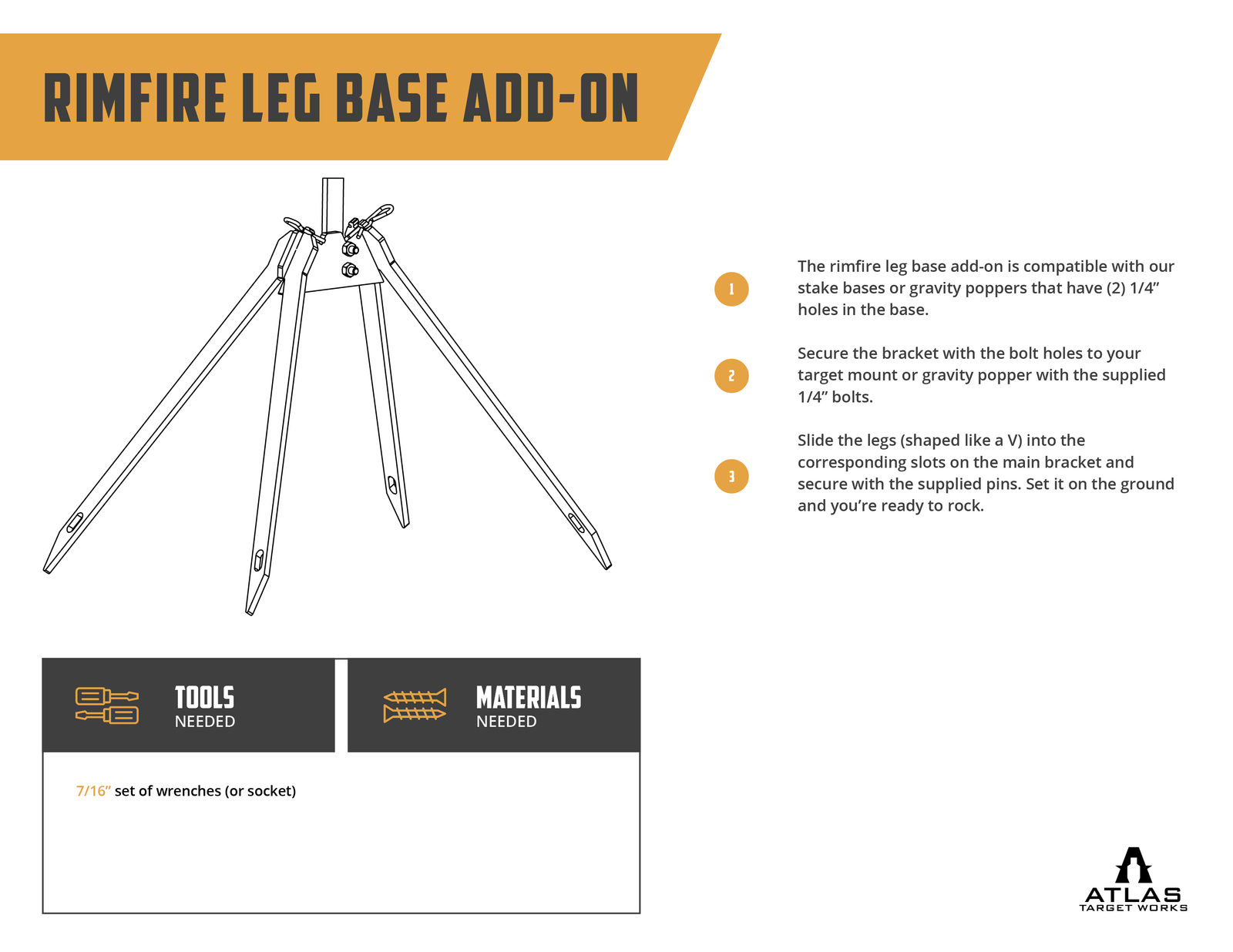 RIMFIRE LEG BASE ADD-ON

1 The rimfire leg base add-on is compatible with our stake bases or gravity poppers that have (2) 1/4” holes in the base.

2 Secure the bracket with the bolt holes to your target mount or gravity popper with the supplied 1/4” bolts.

3 Slide the legs (shaped like a V) into the corresponding slots on the main bracket and secure with the supplied pins. Set it on the ground and you’re ready to rock.

TOOLS NEEDED

MATERIALS NEEDED

7/16” set of wrenches (or socket)

ATLAS TARGET WORKS