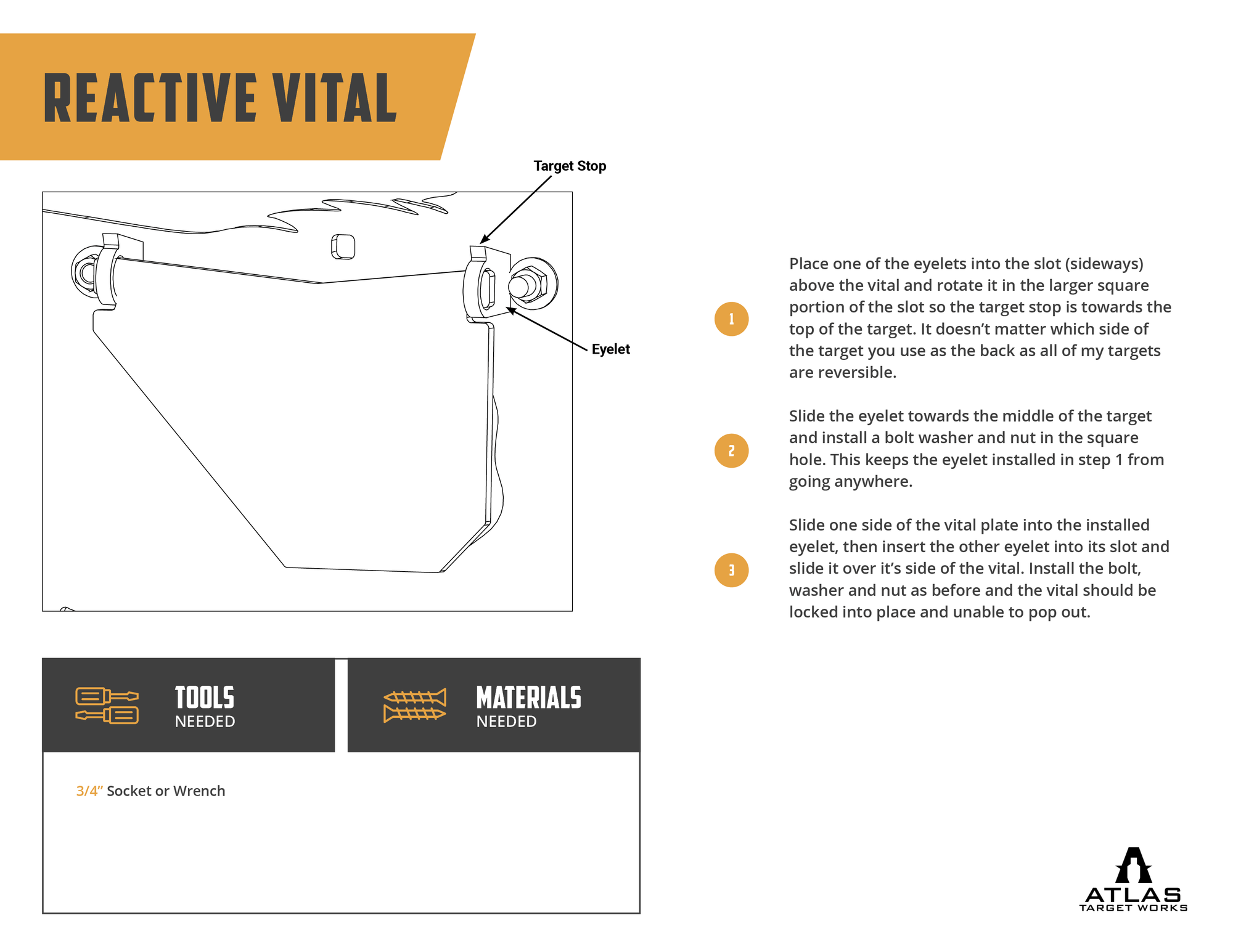 REACTIVE VITAL

Target Stop

Eyelet

1

Place one of the eyelets into the slot (sideways) above the vital and rotate it in the larger square portion of the slot so the target stop is towards the top of the target. It doesn't matter which side of the target you use as the back as all of my targets are reversible.

2

Slide the eyelet towards the middle of the target and install a bolt washer and nut in the square hole. This keeps the eyelet installed in step 1 from going anywhere.

3

Slide one side of the vital plate into the installed eyelet, then insert the other eyelet into its slot and slide it over it's side of the vital. Install the bolt, washer and nut as before and the vital should be locked into place and unable to pop out.

TOOLS NEEDED

MATERIALS NEEDED

3/4" Socket or Wrench

ATLAS TARGET WORKS