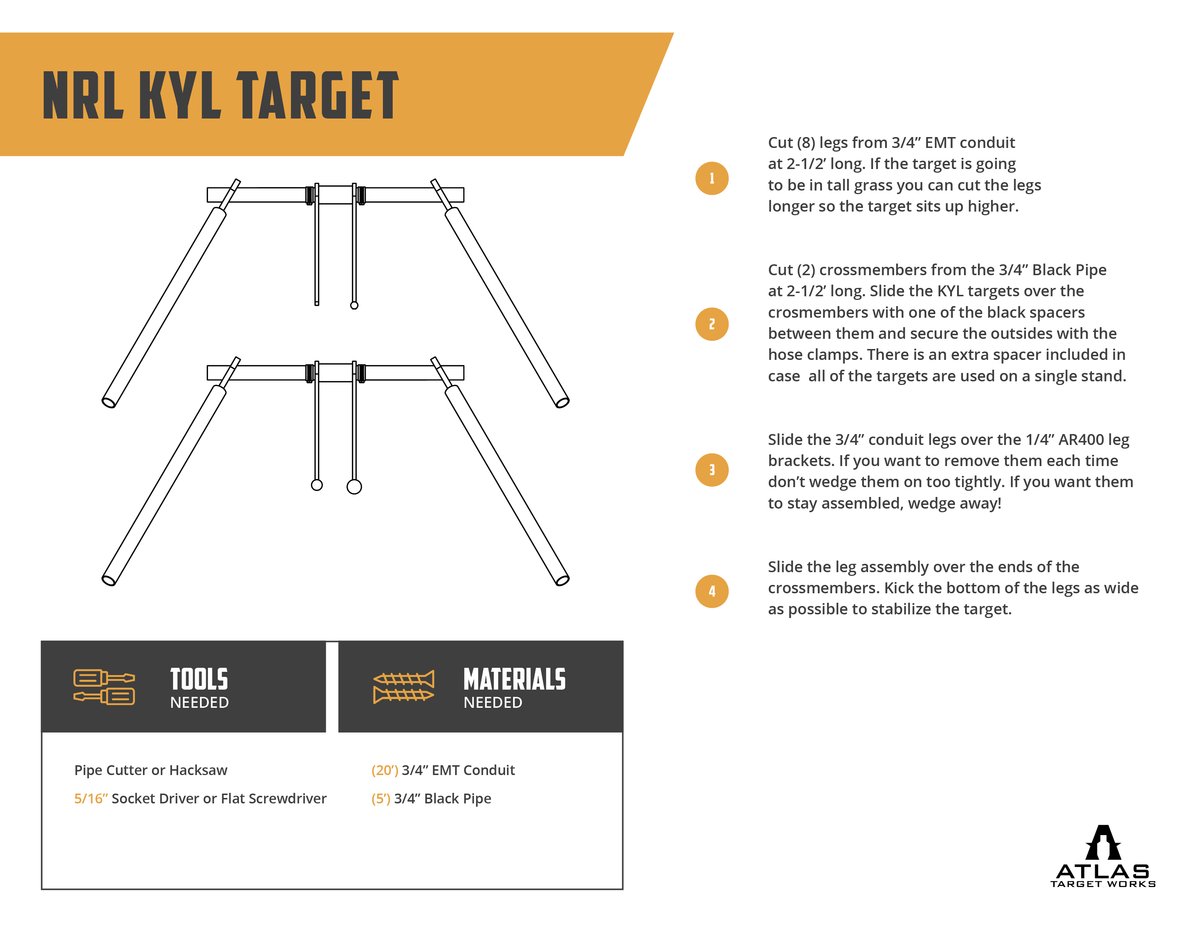 NRL KYL TARGET

1
Cut (8) legs from 3/4" EMT conduit at 2-1/2' long. If the target is going to be in tall grass you can cut the legs longer so the target sits up higher.

2
Cut (2) crossmembers from the 3/4" Black Pipe at 2-1/2' long. Slide the KYL targets over the crosmembers with one of the black spacers between them and secure the outsides with the hose clamps. There is an extra spacer included in case all of the targets are used on a single stand.

3
Slide the 3/4" conduit legs over the 1/4" AR400 leg brackets. If you want to remove them each time don't wedge them on too tightly. If you want them to stay assembled, wedge away!

4
Slide the leg assembly over the ends of the crossmembers. Kick the bottom of the legs as wide as possible to stabilize the target.

TOOLS
NEEDED

Pipe Cutter or Hacksaw
5/16" Socket Driver or Flat Screwdriver

MATERIALS
NEEDED

(20') 3/4" EMT Conduit
(5') 3/4" Black Pipe

ATLAS
TARGET WORKS