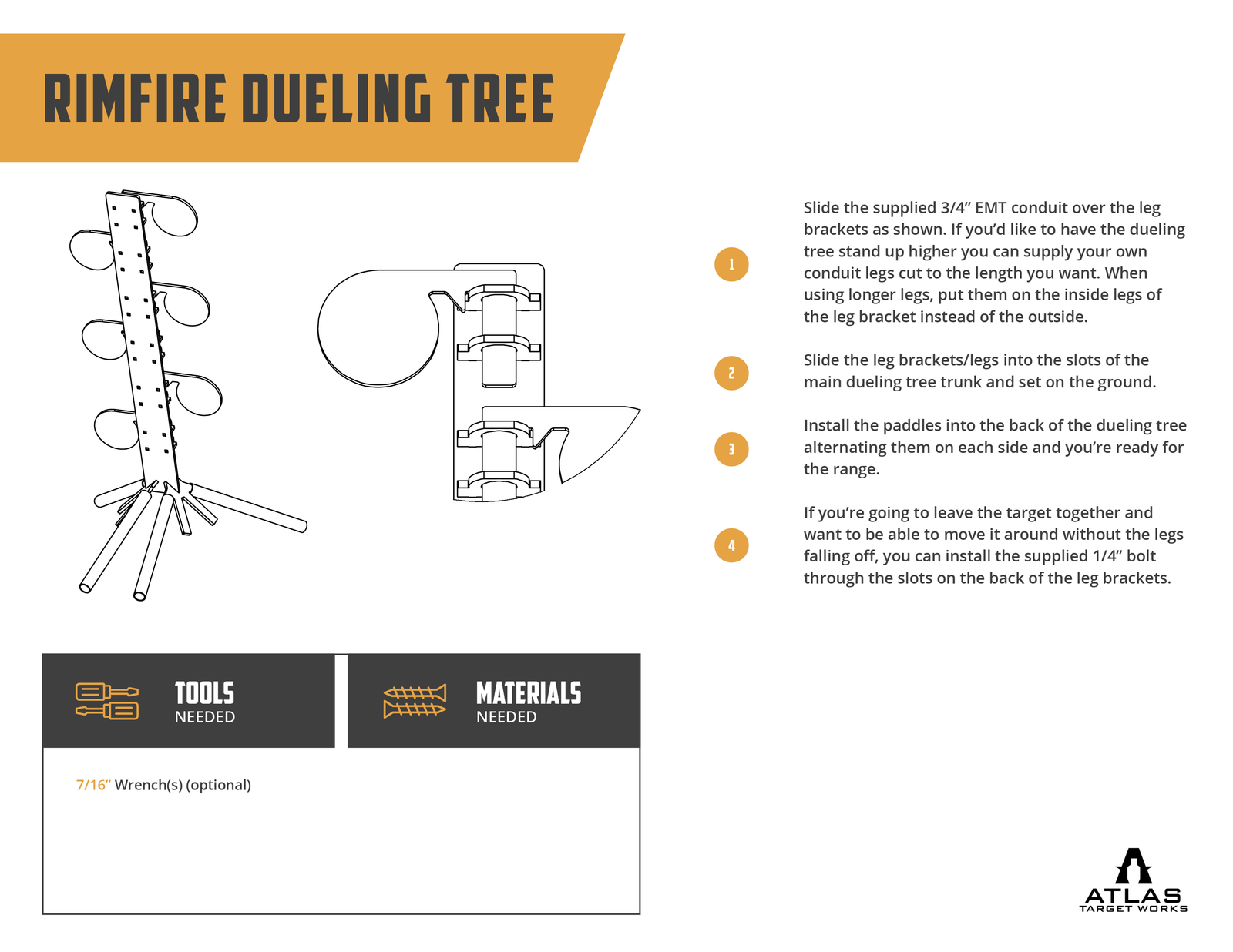 RIMFIRE DUELING TREE

1
Slide the supplied 3/4” EMT conduit over the leg brackets as shown. If you’d like to have the dueling tree stand up higher you can supply your own conduit legs cut to the length you want. When using longer legs, put them on the inside legs of the leg bracket instead of the outside.

2
Slide the leg brackets/legs into the slots of the main dueling tree trunk and set on the ground.

3
Install the paddles into the back of the dueling tree alternating them on each side and you’re ready for the range.

4
If you’re going to leave the target together and want to be able to move it around without the legs falling off, you can install the supplied 1/4” bolt through the slots on the back of the leg brackets.

TOOLS
NEEDED

MATERIALS
NEEDED

7/16” Wrench(s) (optional)

ATLAS
TARGET WORKS